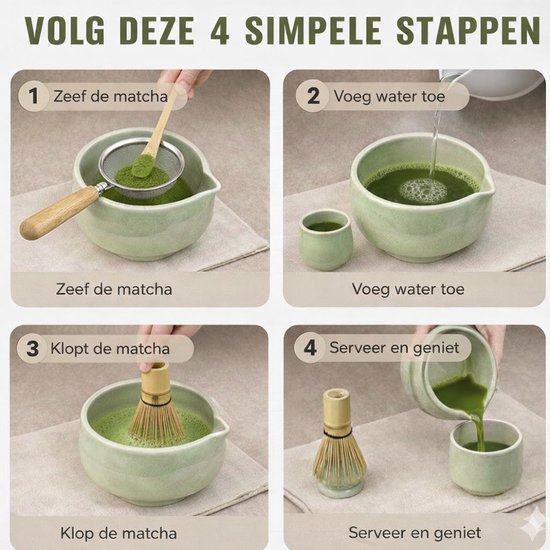 VOLG DEZE 4 SIMPELE STAPPEN

1 Zeef de matcha

Zeef de matcha

2 Voeg water toe

Voeg water toe

3 Klopt de matcha

Klop de matcha

4 Serveer en geniet

Serveer en geniet