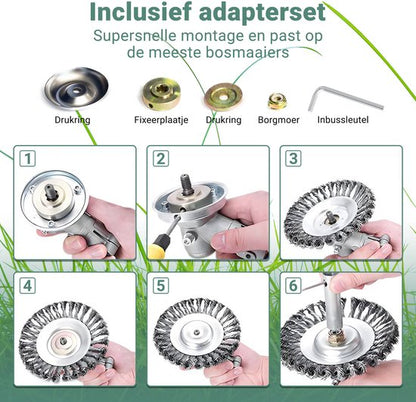 Inclusief adapterset

Supersnelle montage en past op de meeste bosmaaiers

Drukring
Fixeerplaatje
Drukring
Borgmoer
Inbussleutel

1
2
3
4
5
6