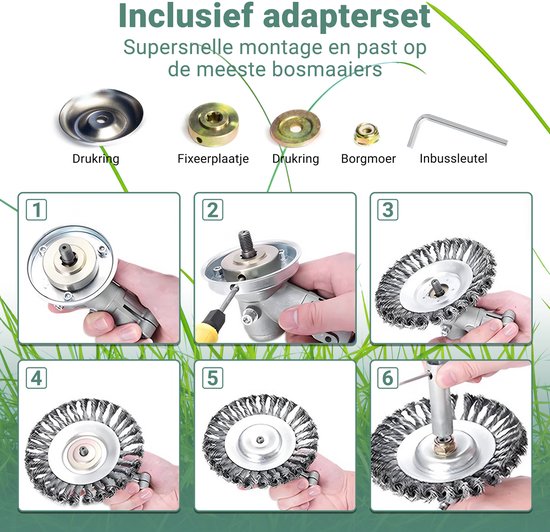 Inclusief adapterset

Supersnelle montage en past op de meeste bosmaaiers

Drukring

Fixeerplaatje

Drukring

Borgmoer

Inbussleutel

1

2

3

4

5

6