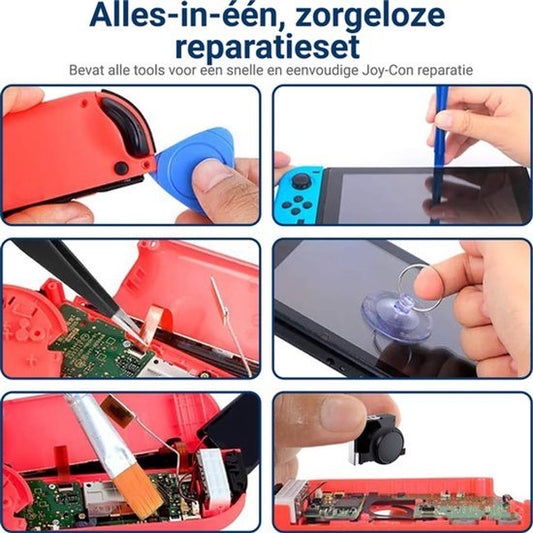 Alles-in-één, zorgeloze reparatieset

Bevat alle tools voor een snelle en eenvoudige Joy-Con reparatie